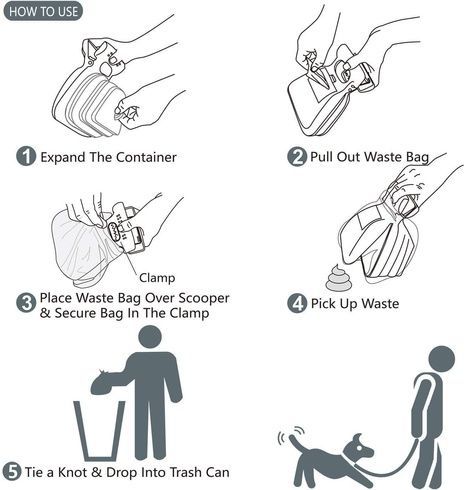 HOW TO USE

1 Expand The Container

2 Pull Out Waste Bag

Clamp

3 Place Waste Bag Over Scooper & Secure Bag In The Clamp

4 Pick Up Waste

5 Tie a Knot & Drop Into Trash Can