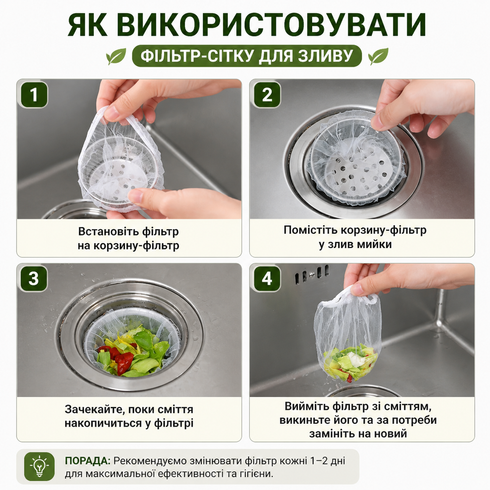 ЯК ВИКОРИСТОВУВАТИ

ФІЛЬТР-СІТКУ ДЛЯ ЗЛИВУ

1

Встановіть фільтр на корзину-фільтр

2

Помістіть корзину-фільтр у злив мийки

3

Зачекайте, поки сміття накопичиться у фільтрі

4

Вийміть фільтр зі сміттям, викиньте його та за потреби замініть на новий

ПОРАДА: Рекомендуємо змінювати фільтр кожні 1–2 дні для максимальної ефективності та гігієни.