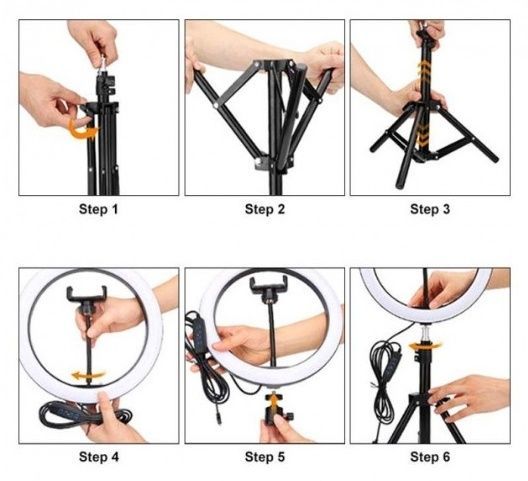 Step 1

Step 2

Step 3

Step 4

Step 5

Step 6