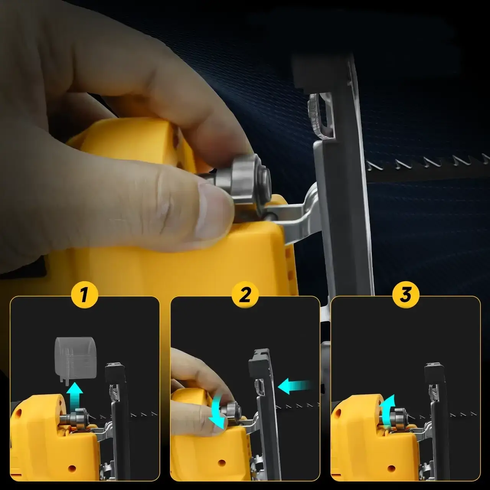 1

2

3